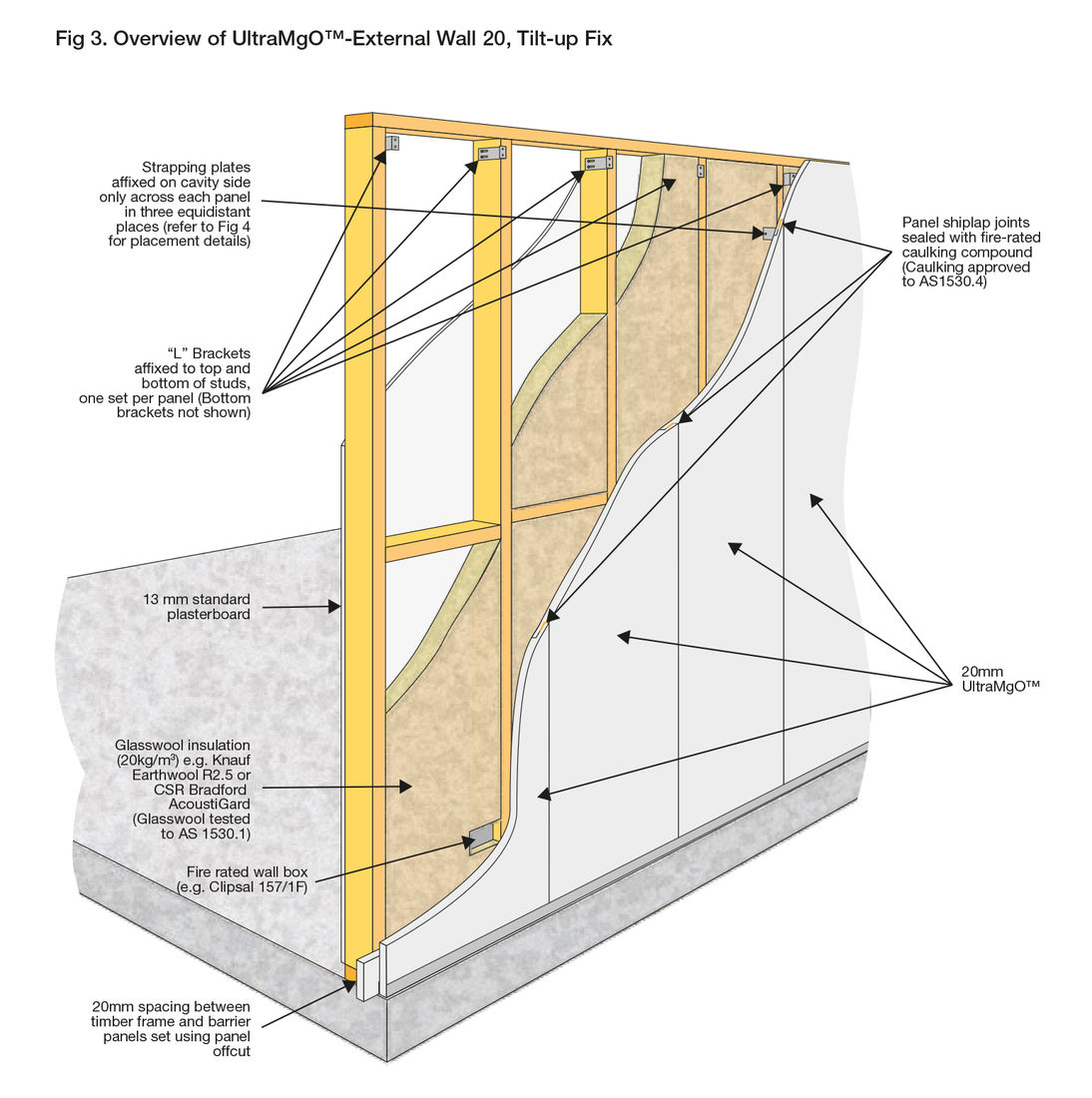 Fig 3. Overview of UltraMgO™-External Wall 20, Tilt-up Fix

Strapping plates affixed on cavity side only across each panel in three equidistant places (refer to Fig 4 for placement details)

"L" Brackets affixed to top and bottom of studs, one set per panel (Bottom brackets not shown)

13 mm standard plasterboard

Glasswool insulation (20kg/m³) e.g. Knauf Earthwool R2.5 or CSR Bradford AcoustiGard (Glasswool tested to AS 1530.1)

Fire rated wall box (e.g. Clipsal 157/1F)

20mm spacing between timber frame and barrier panels set using panel offcut

Panel shiplap joints sealed with fire-rated caulking compound (Caulking approved to AS1530.4)

20mm UltraMgO™